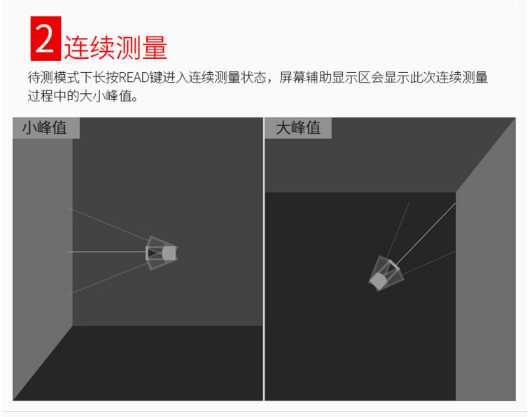 2 连续测量

待测模式下长按READ键进入连续测量状态，屏幕辅助显示区会显示此次连续测量过程中的大小峰值。

小峰值

大峰值